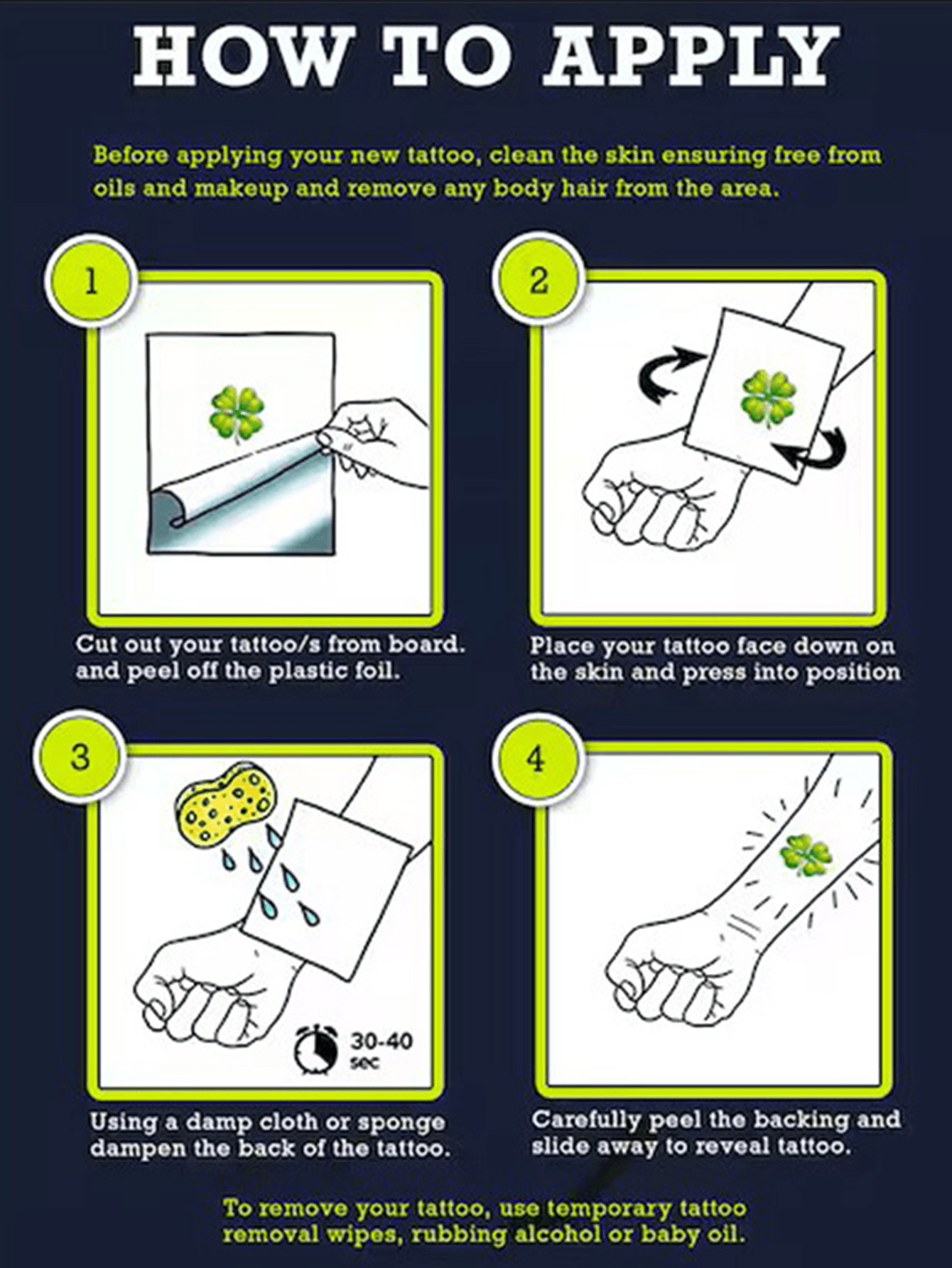 HOW TO APPLY

Before applying your new tattoo, clean the skin ensuring free from oils and makeup and remove any body hair from the area.

1

Cut out your tattoo/s from board. and peel off the plastic foil.

2

Place your tattoo face down on the skin and press into position

3

30-40 sec

Using a damp cloth or sponge dampen the back of the tattoo.

4

Carefully peel the backing and slide away to reveal tattoo.

To remove your tattoo, use temporary tattoo removal wipes, rubbing alcohol or baby oil.